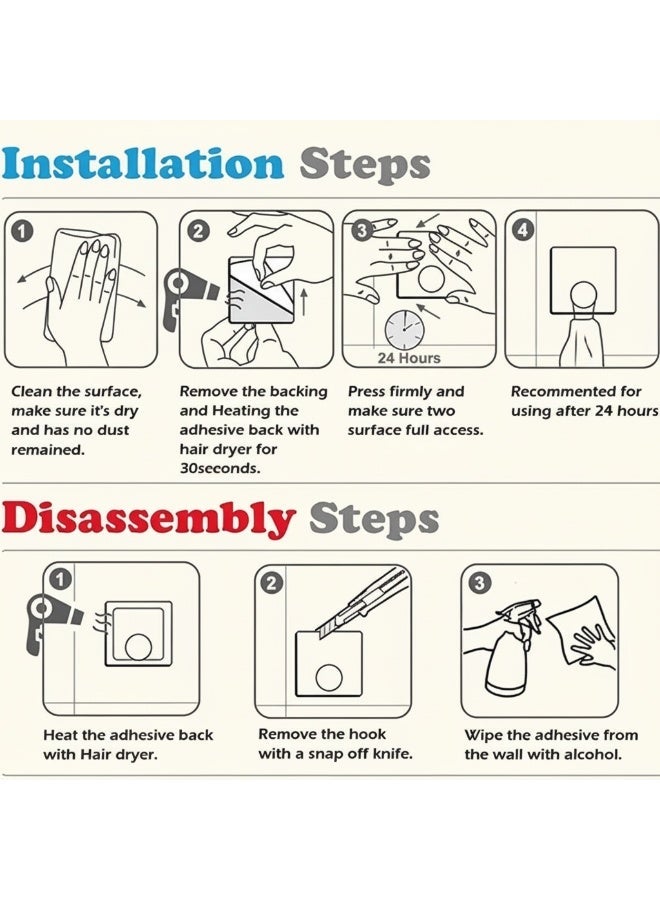 Installation Steps

1

2

3

24 Hours

4

Clean the surface, make sure it's dry and has no dust remained.

Remove the backing and Heating the adhesive back with hair dryer for 30seconds.

Press firmly and make sure two surface full access.

Recommented for using after 24 hours

Disassembly Steps

1

2

3

Heat the adhesive back with Hair dryer.

Remove the hook with a snap off knife.

Wipe the adhesive from the wall with alcohol.